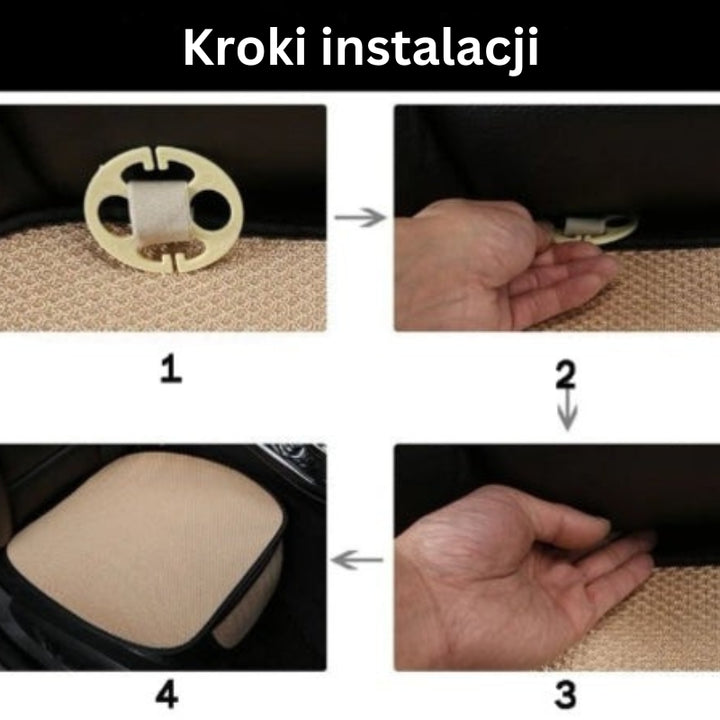 Kroki instalacji

1

2

4

3